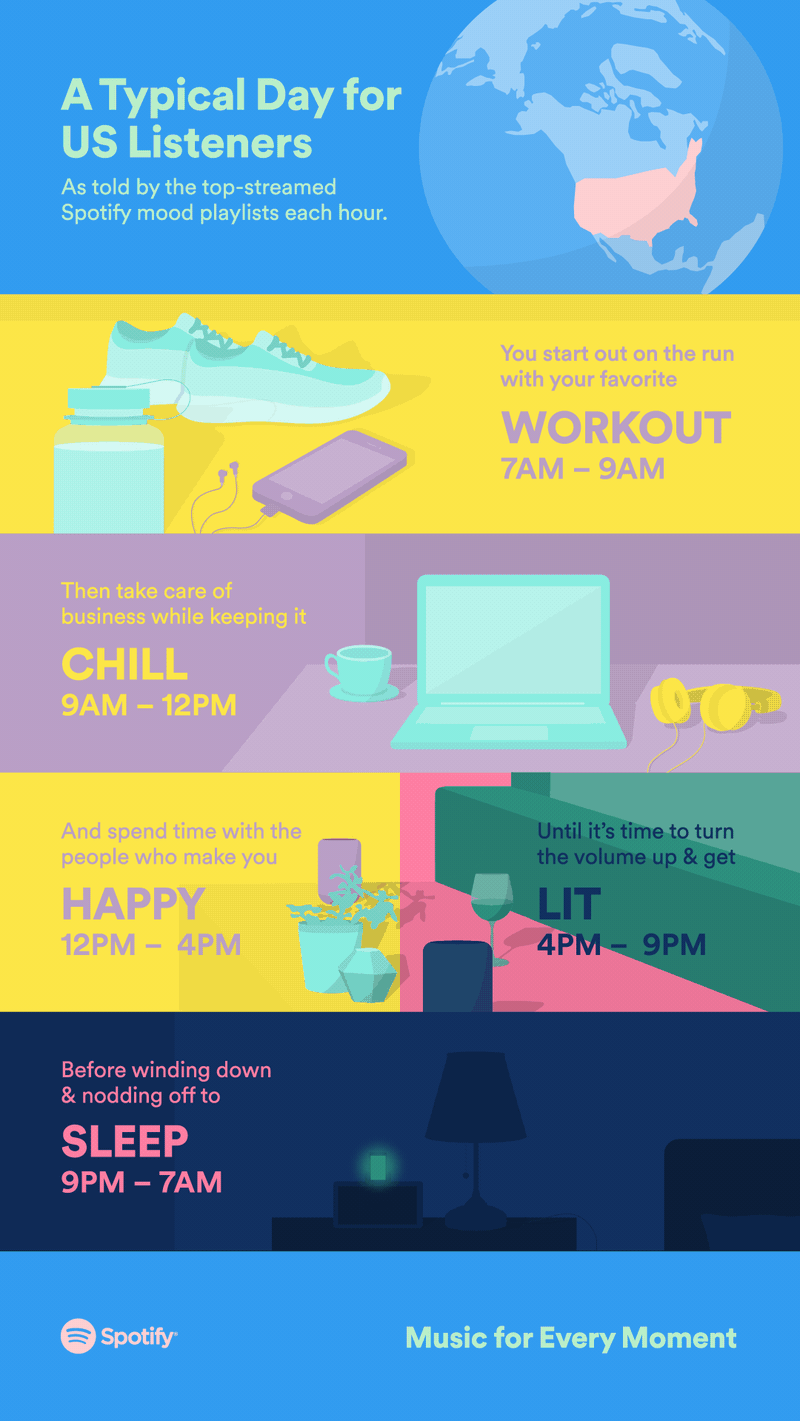 A Typical Day for US Listeners

As told by the top-streamed Spotify mood playlists each hour.

You start out on the run with your favorite

WORKOUT
7AM – 9AM

Then take care of business while keeping it

CHILL
9AM – 12PM

And spend time with the people who make you

HAPPY
12PM – 4PM

Until it's time to turn the volume up & get

LIT
4PM – 9PM

Before winding down & nodding off to

SLEEP
9PM – 7AM

Spotify

Music for Every Moment